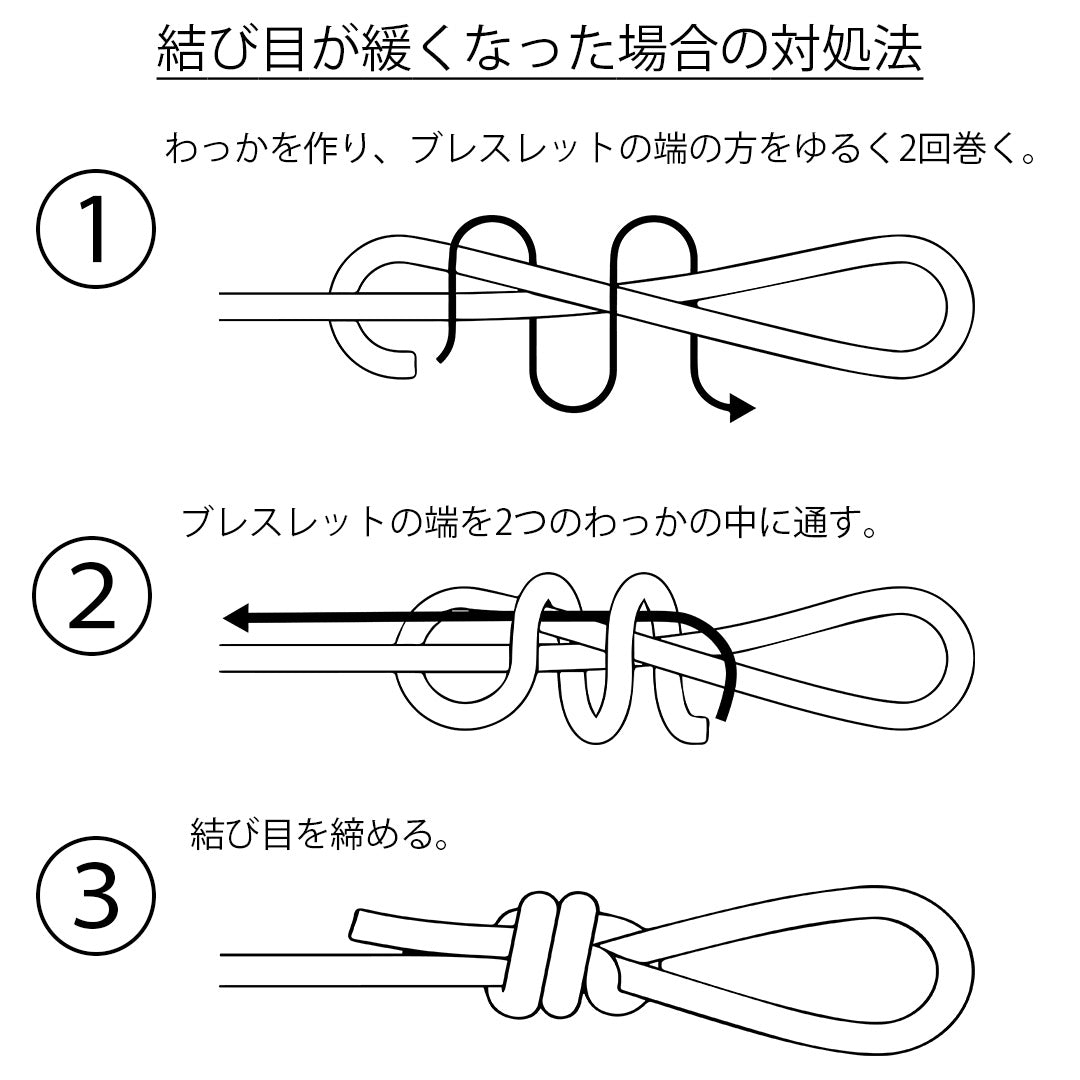 結び目が緩くなった場合の対処法

①
わっかを作り、ブレスレットの端の方をゆるく2回巻く。

②
ブレスレットの端を2つのわっかの中に通す。

③
結び目を締める。